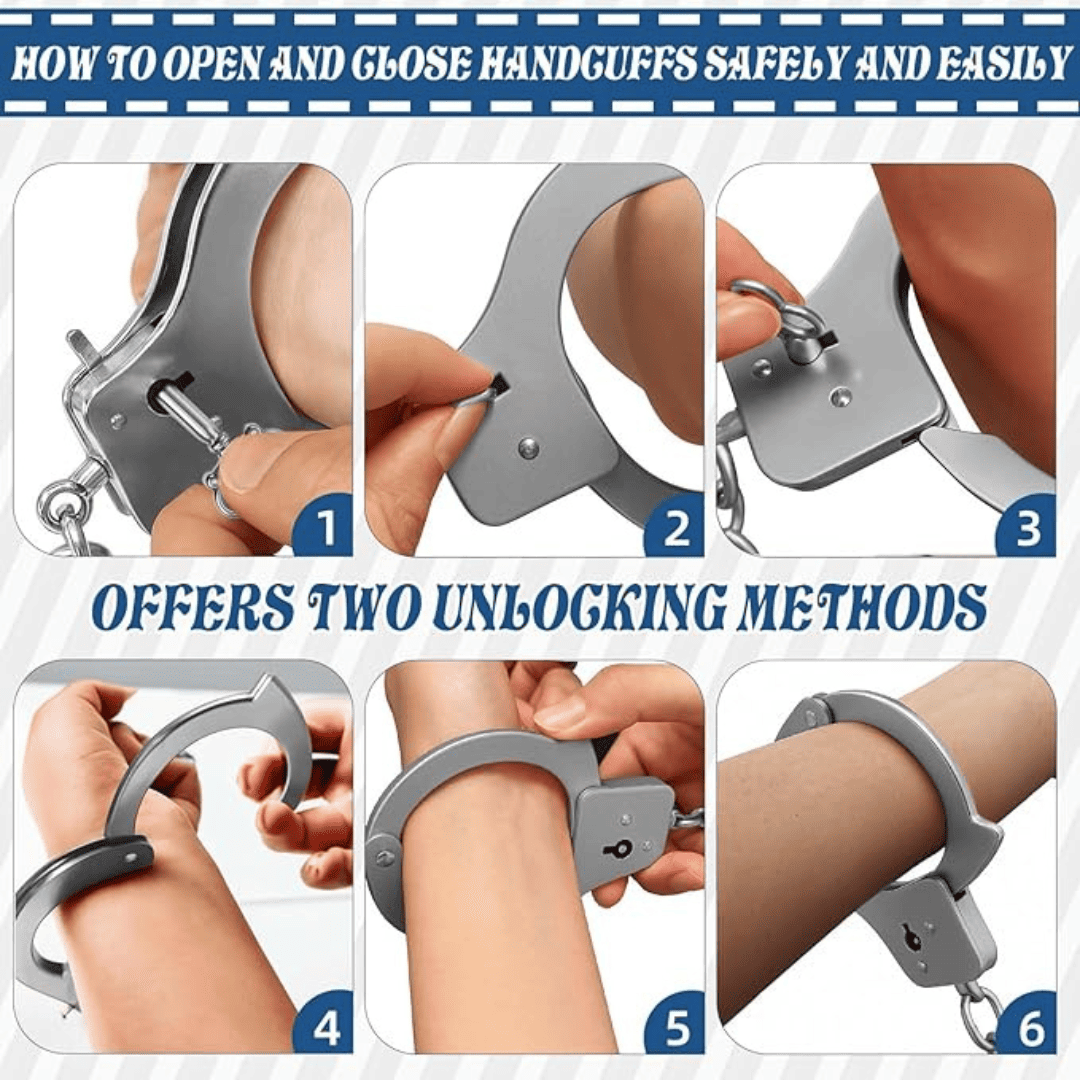 HOW TO OPEN AND CLOSE HANDCUFFS SAFELY AND EASILY

1

2

3

OFFERS TWO UNLOCKING METHODS

4

5

6