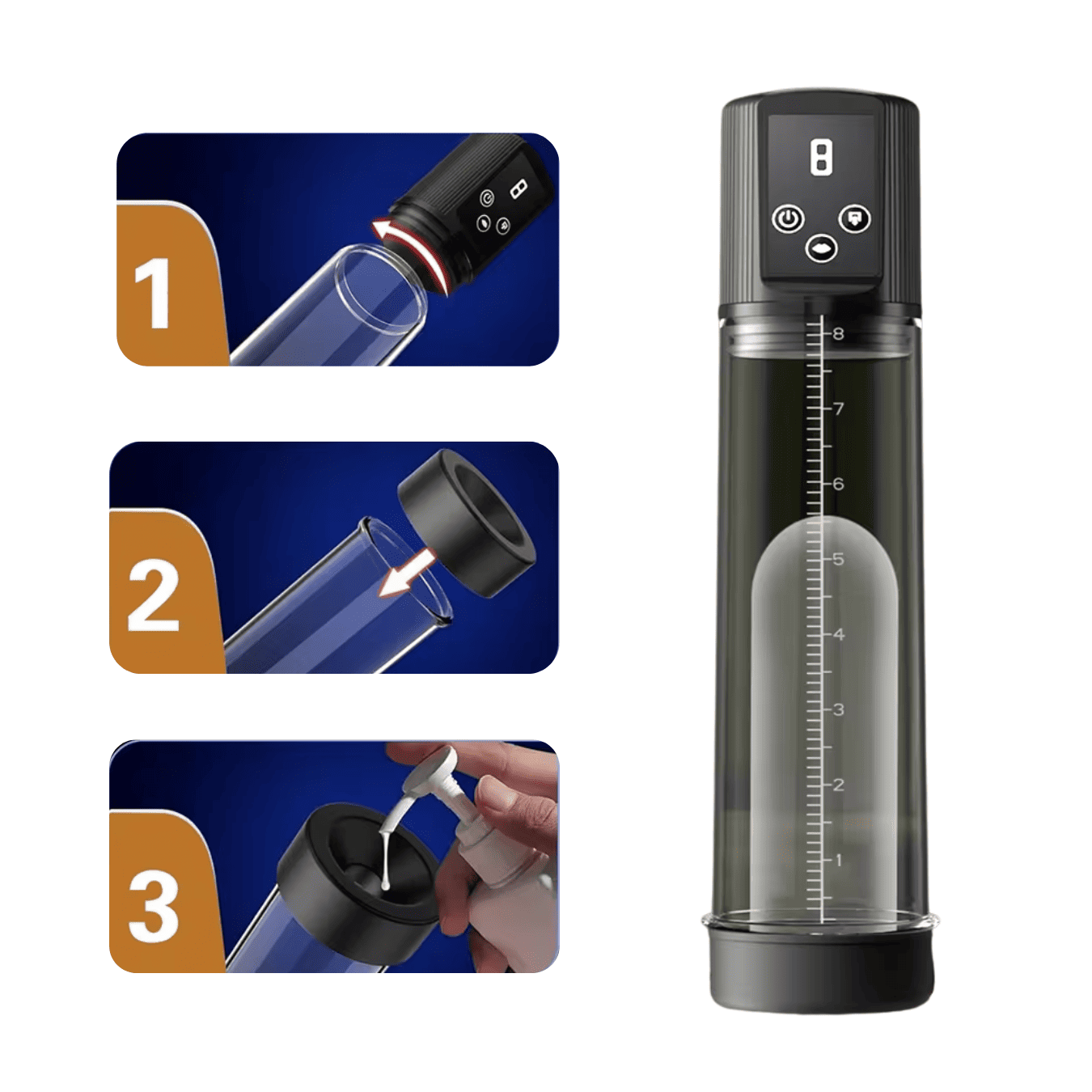 1

2

3

8

8
7
6
5
4
3
2
1