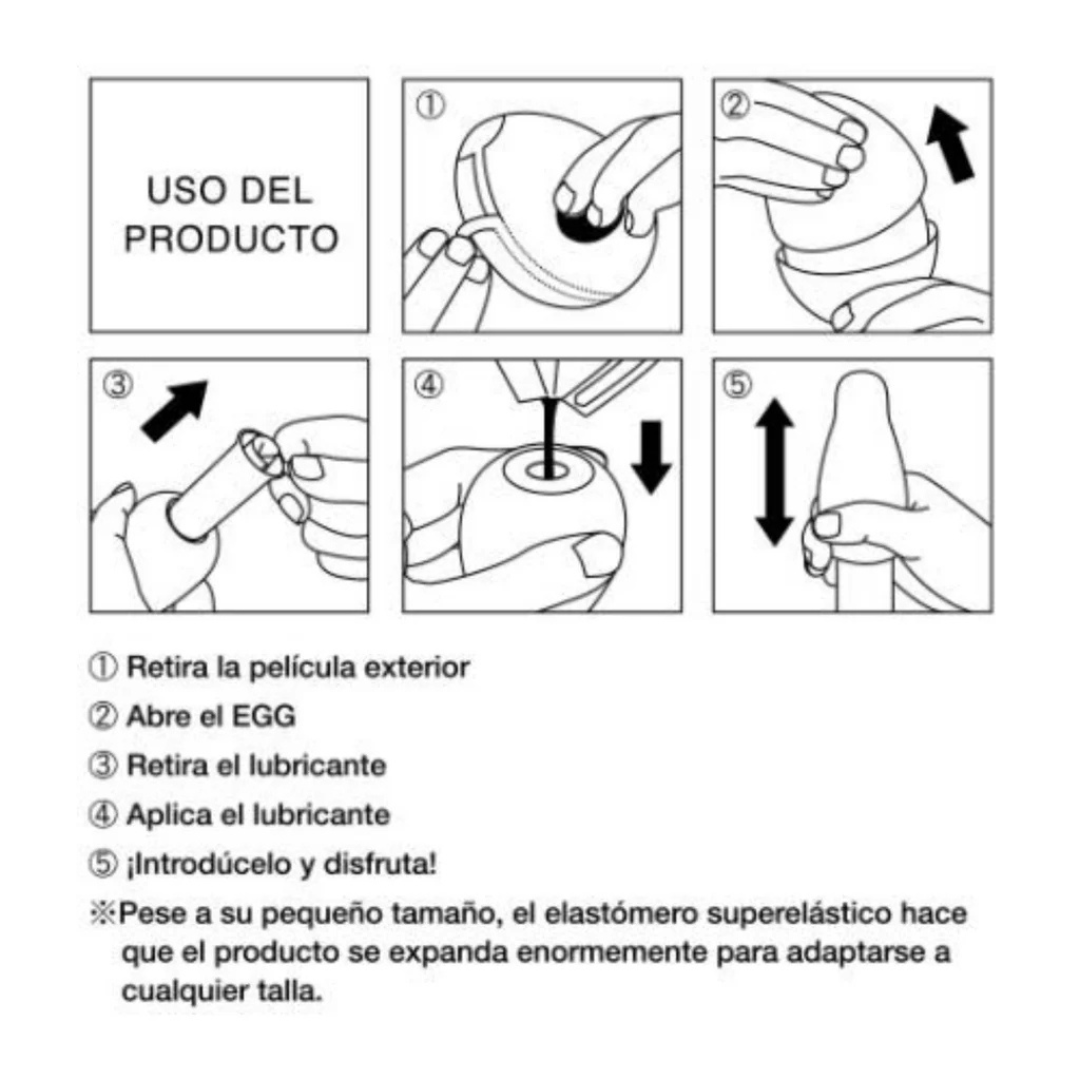 USO DEL PRODUCTO

①

②

③

④

⑤

① Retira la película exterior

② Abre el EGG

③ Retira el lubricante

④ Aplica el lubricante

⑤ ¡Introdúcelo y disfruta!

※Pese a su pequeño tamaño, el elastómero superelástico hace que el producto se expanda enormemente para adaptarse a cualquier talla.